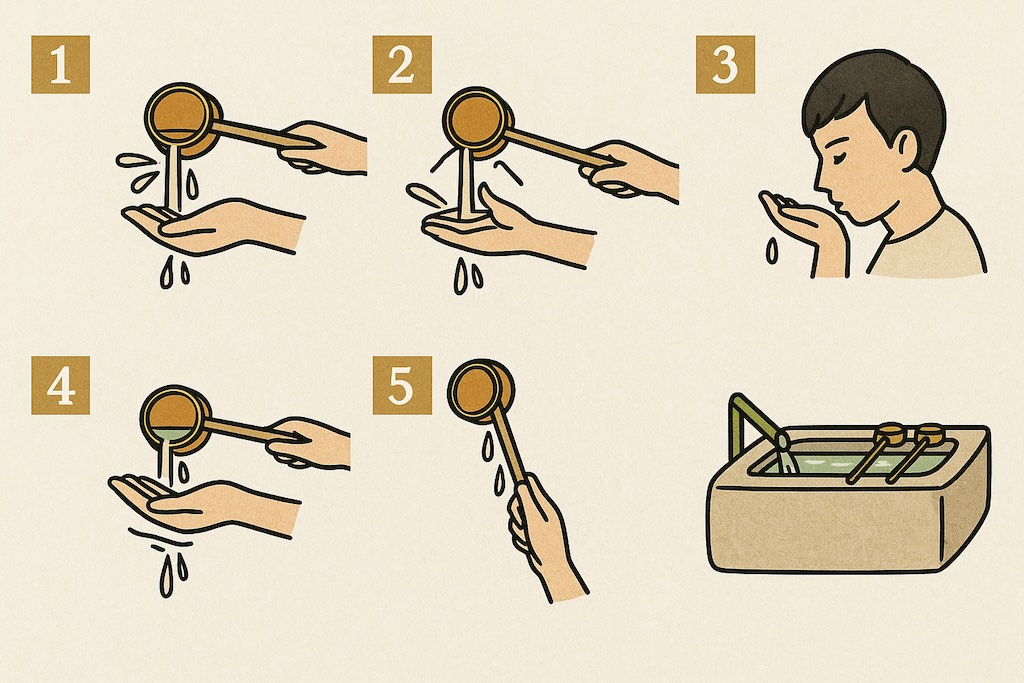 1

2

3

4

5