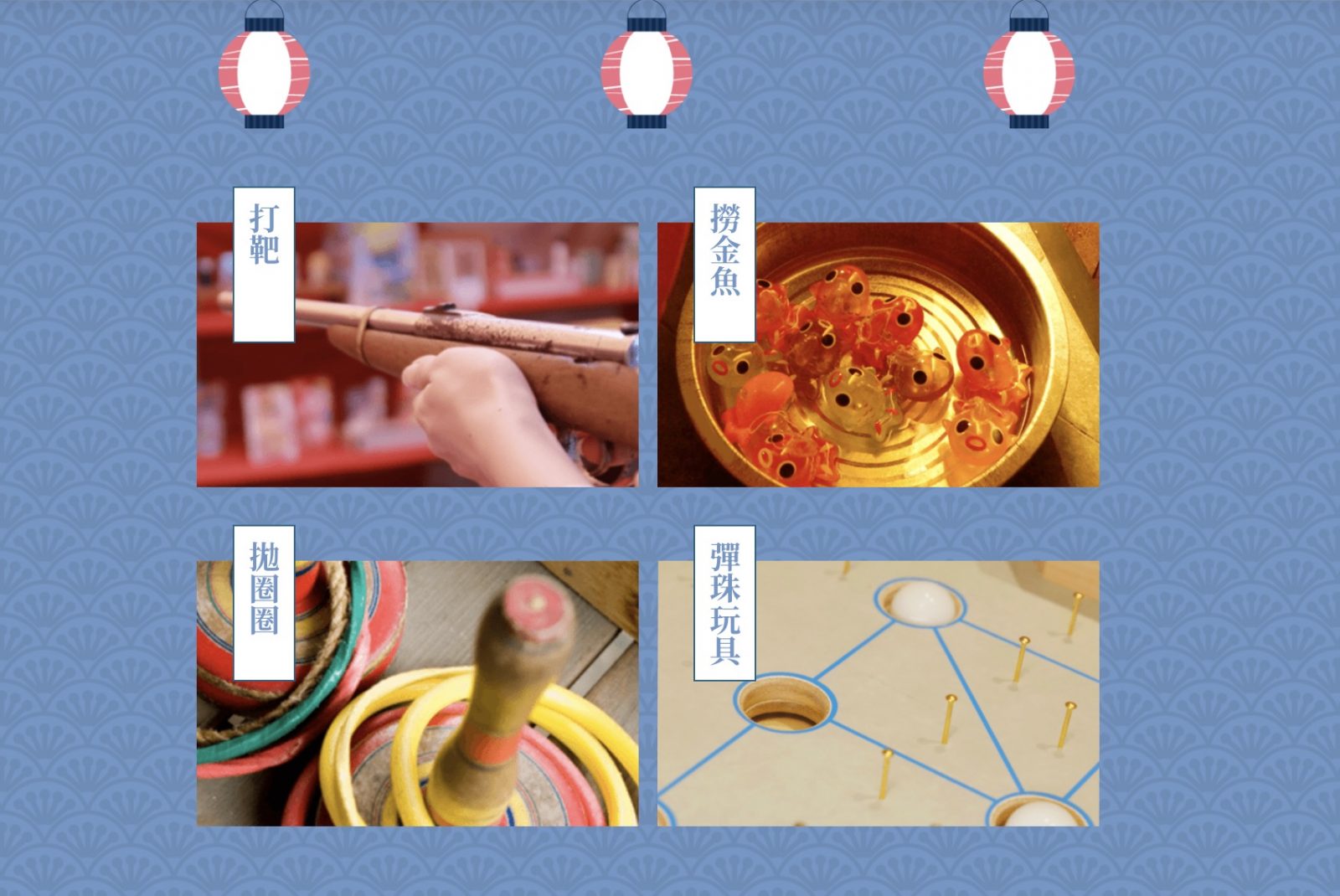 打靶

撈金魚

拋圈圈

彈珠玩具