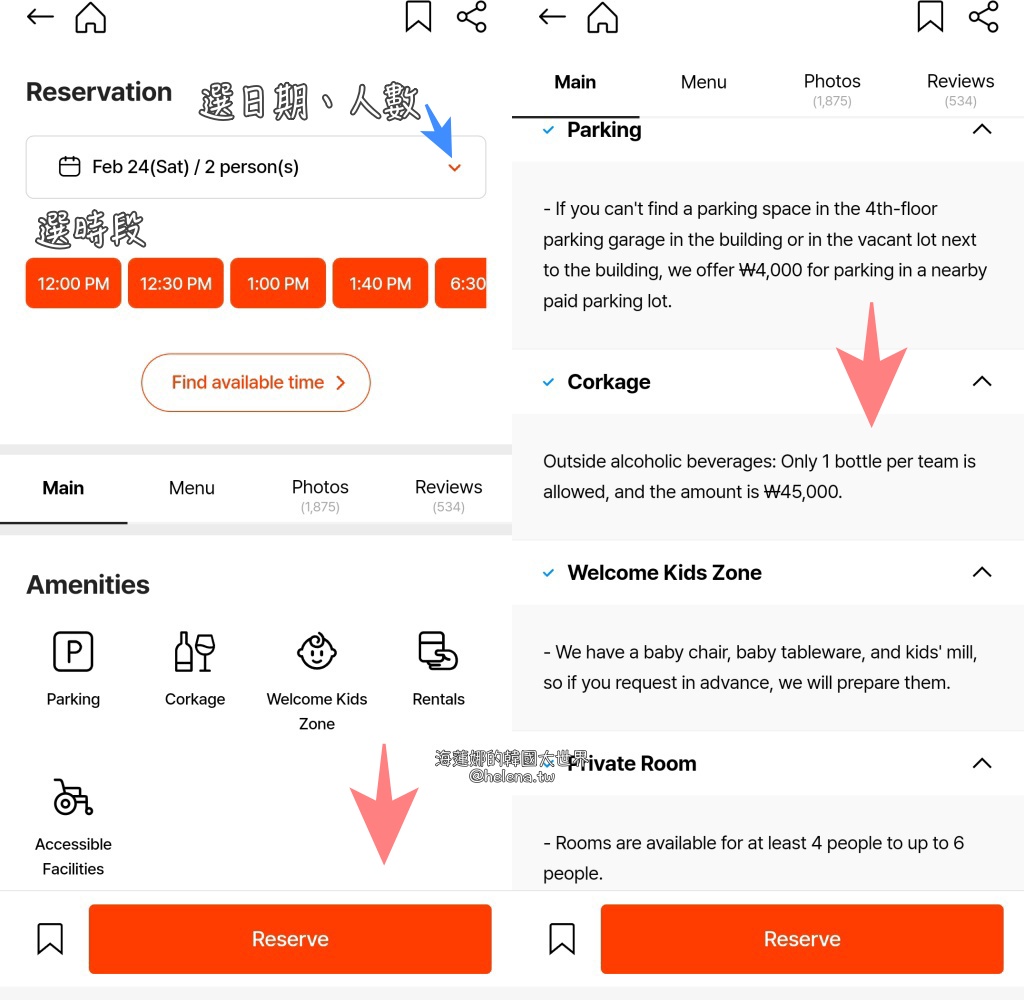 Reservation

選日期、人數

Feb 24(Sat) / 2 person(s)

選時段

12:00 PM 12:30 PM 1:00 PM 1:40 PM 6:30

Find available time >

Main Menu Photos (1,875) Reviews (534)

Amenities

Parking

Corkage

Welcome Kids Zone

Rentals

Accessible Facilities

Reserve

Main Menu Photos (1,875) Reviews (534)

Parking

- If you can't find a parking space in the 4th-floor parking garage in the building or in the vacant lot next to the building, we offer ₩4,000 for parking in a nearby paid parking lot.

Corkage

Outside alcoholic beverages: Only 1 bottle per team is allowed, and the amount is ₩45,000.

Welcome Kids Zone

- We have a baby chair, baby tableware, and kids' mill, so if you request in advance, we will prepare them.

海蓮娜的韓國大世界
@helena.tw

Private Room

- Rooms are available for at least 4 people to up to 6 people.

Reserve